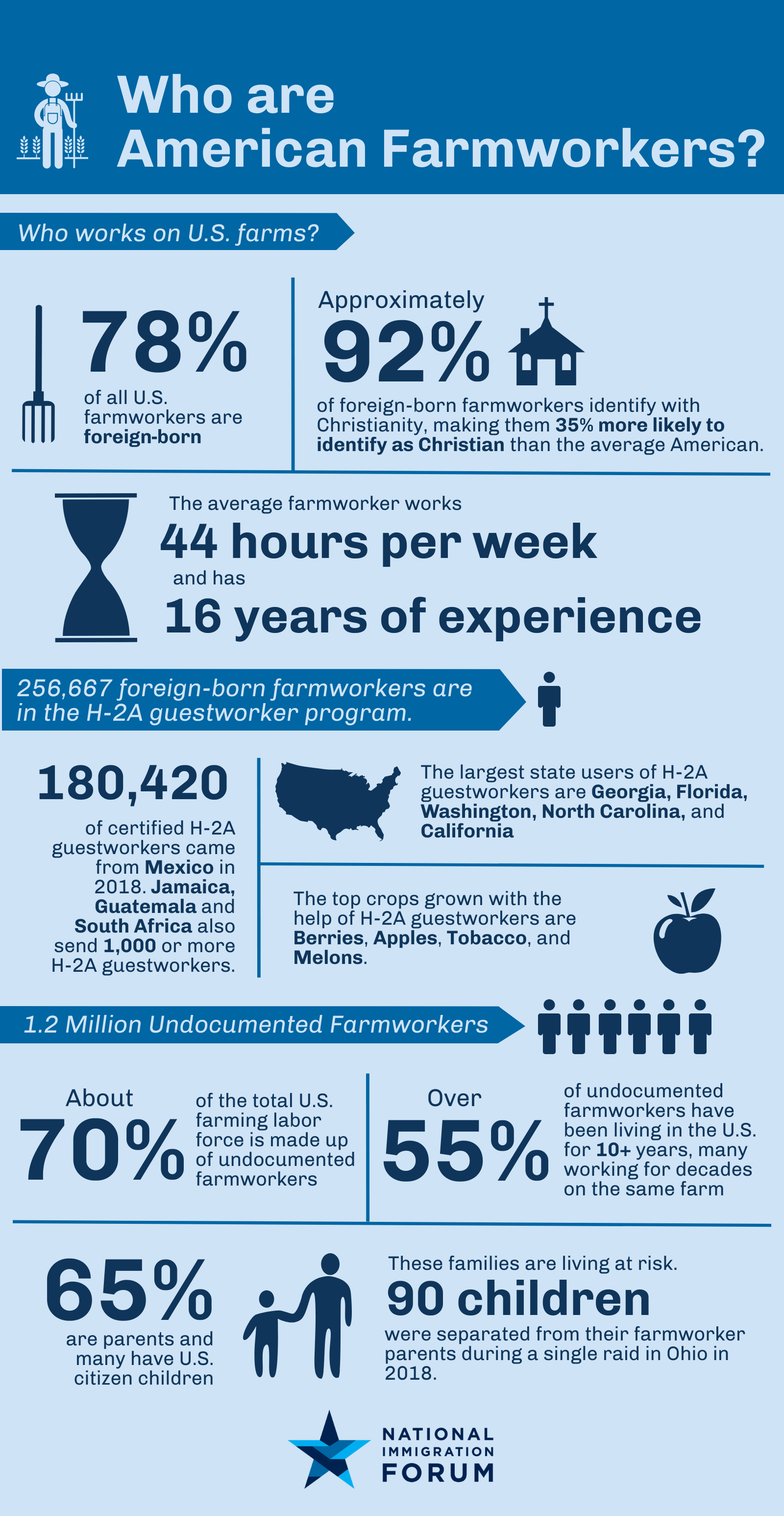 Who are American Farmworkers?

Who works on U.S. farms?

78%

of all U.S. farmworkers are foreign-born

Approximately

92%

of foreign-born farmworkers identify with Christianity, making them 35% more likely to identify as Christian than the average American.

The average farmworker works

44 hours per week

and has

16 years of experience

256,667 foreign-born farmworkers are in the H-2A guestworker program.

180,420

of certified H-2A guestworkers came from Mexico in 2018. Jamaica, Guatemala and South Africa also send 1,000 or more H-2A guestworkers.

The largest state users of H-2A guestworkers are Georgia, Florida, Washington, North Carolina, and California

The top crops grown with the help of H-2A guestworkers are Berries, Apples, Tobacco, and Melons.

1.2 Million Undocumented Farmworkers

About

70%

of the total U.S. farming labor force is made up of undocumented farmworkers

Over

55%

of undocumented farmworkers have been living in the U.S. for 10+ years, many working for decades on the same farm

65%

are parents and many have U.S. citizen children

These families are living at risk.

90 children

were separated from their farmworker parents during a single raid in Ohio in 2018.

NATIONAL IMMIGRATION FORUM